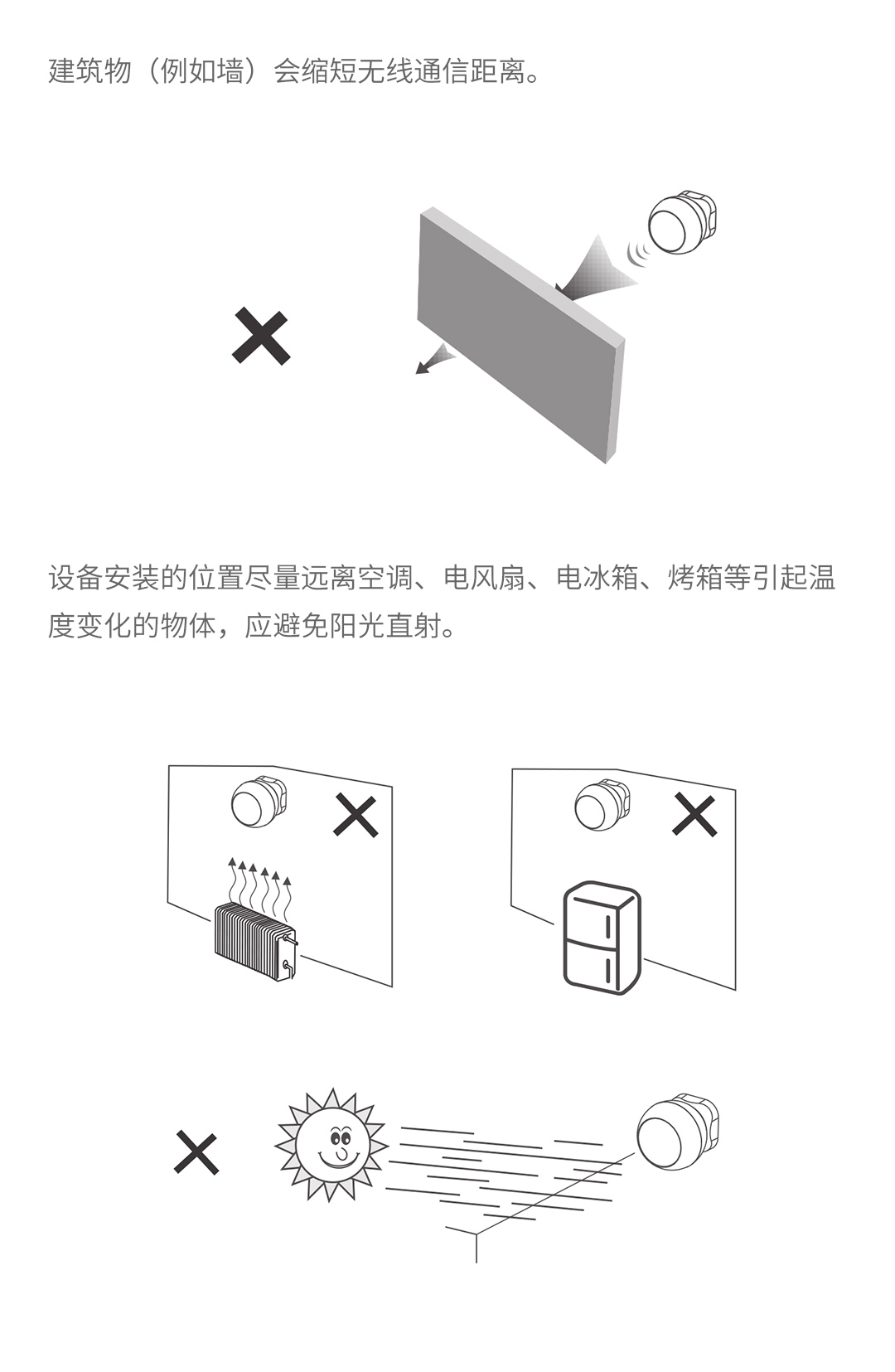 建筑物（例如墙）会缩短无线通信距离。

设备安装的位置尽量远离空调、电风扇、电冰箱、烤箱等引起温度变化的物体，应避免阳光直射。